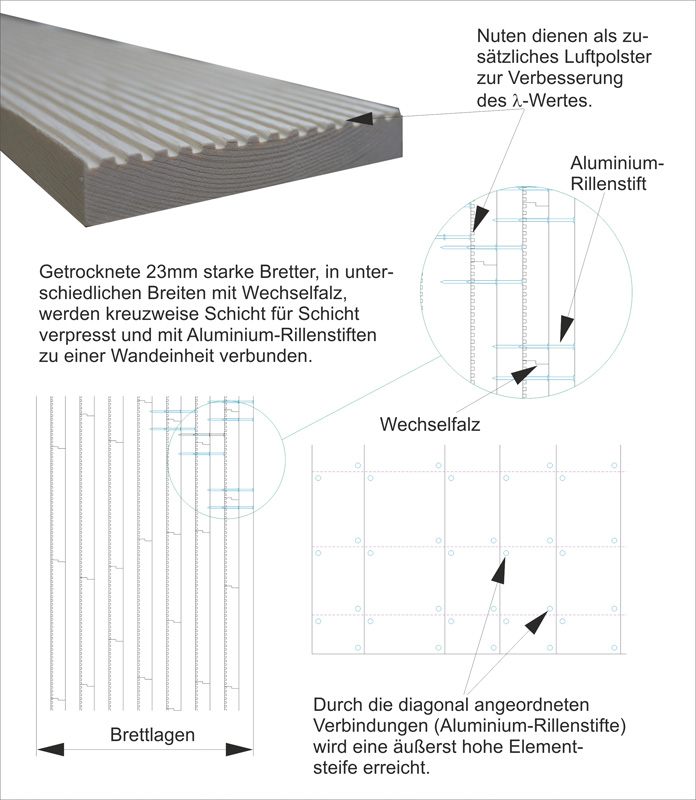 Nuten dienen als zusätzliches Luftpolster zur Verbesserung des $\lambda$-Wertes.

Aluminium-Rillenstift

Getrocknete 23mm starke Bretter, in unterschiedlichen Breiten mit Wechselfalz, werden kreuzweise Schicht für Schicht verpresst und mit Aluminium-Rillenstiften zu einer Wandeinheit verbunden.

Wechselfalz

Brettlagen

Durch die diagonal angeordneten Verbindungen (Aluminium-Rillenstifte) wird eine äußerst hohe Elementsteife erreicht.